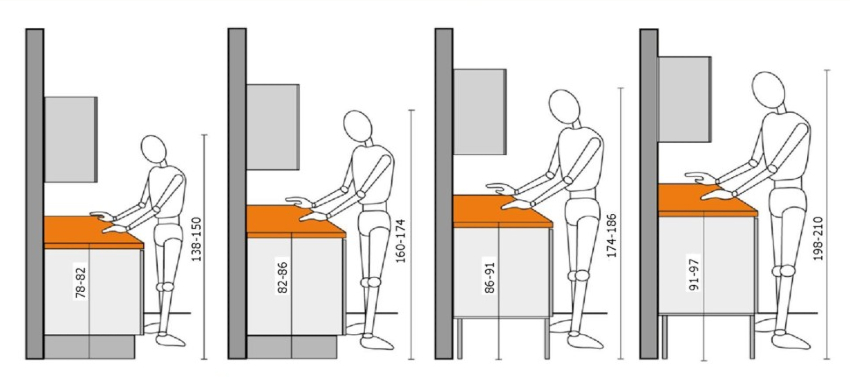 78-82

138-150

82-86

160-174

86-91

174-186

91-97

198-210