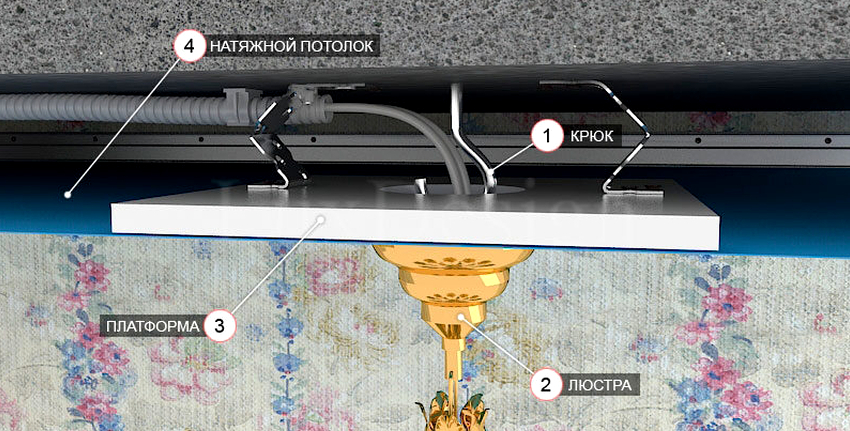 4 НАТЯЖНОЙ ПОТОЛОК
1 КРЮК
ПЛАТФОРМА 3
2 ЛЮСТРА