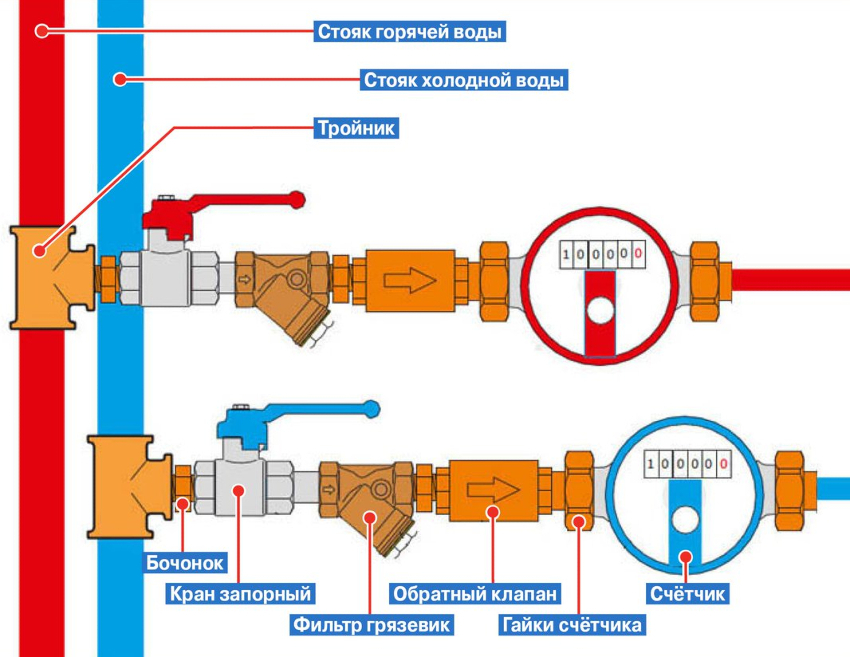 Стояк горячей воды

Стояк холодной воды

Тройник

100000

100000

Бочонок

Кран запорный

Фильтр грязевик

Обратный клапан

Гайки счётчика

Счётчик