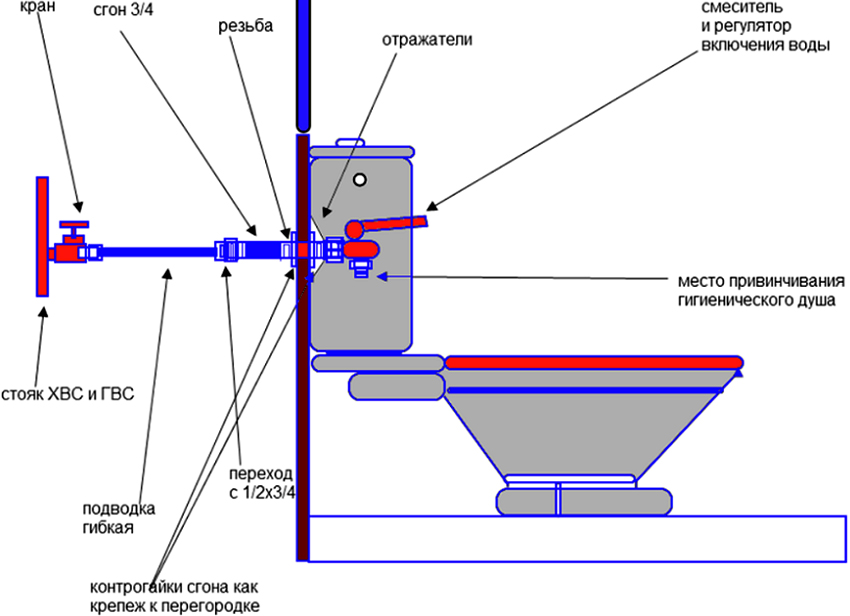 кран

сгон 3/4

резьба

отражатели

смеситель и регулятор включения воды

место привинчивания гигиенического душа

стояк ХВС и ГВС

переход с 1/2х3/4

подводка гибкая

контрогайки сгона как крепеж к перегородке