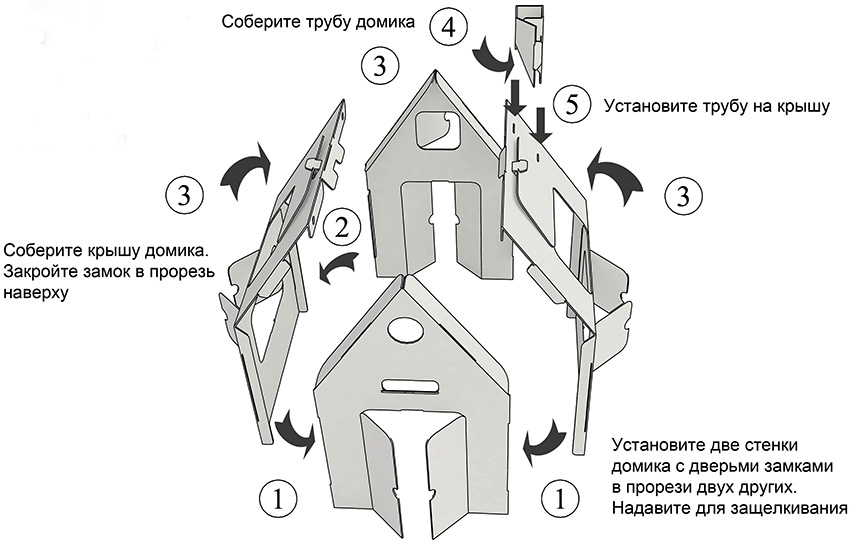 Соберите трубу домика

4

3

5

Установите трубу на крышу

3

3

2

Соберите крышу домика. Закройте замок в прорезь наверху

Установите две стенки домика с дверьми замками в прорези двух других. Надавите для защелкивания

1

1