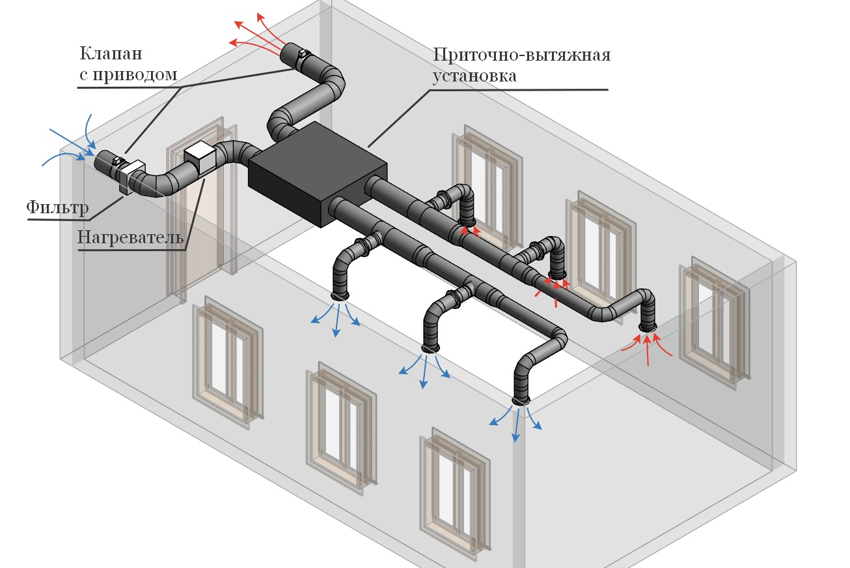 Клапан
с приводом

Приточно-вытяжная
установка

Фильтр

Нагреватель