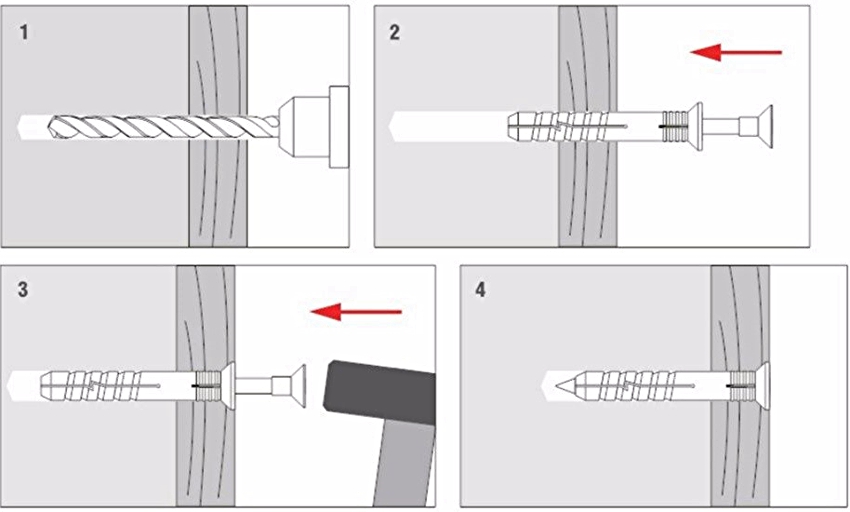 1

2

3

4