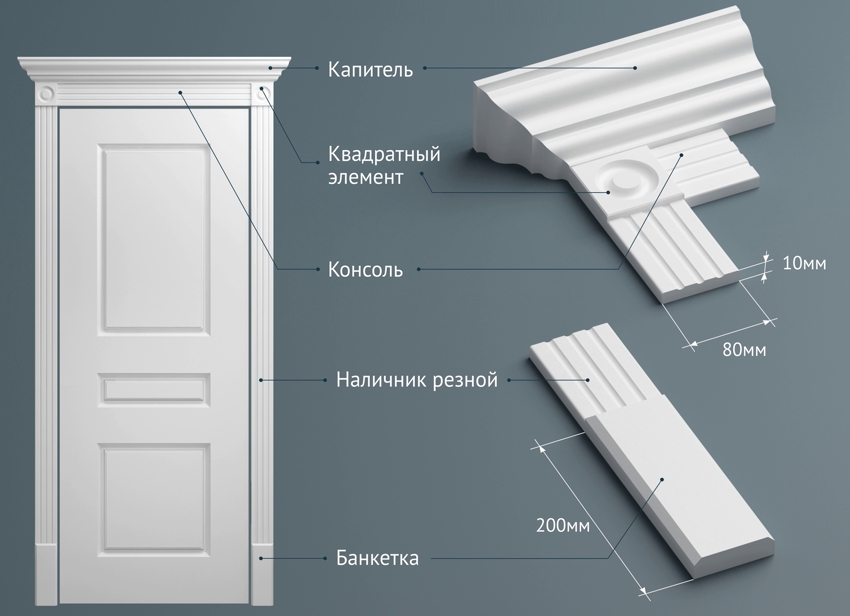 Капитель

Квадратный элемент

Консоль

10мм

80мм

Наличник резной

200мм

Банкетка